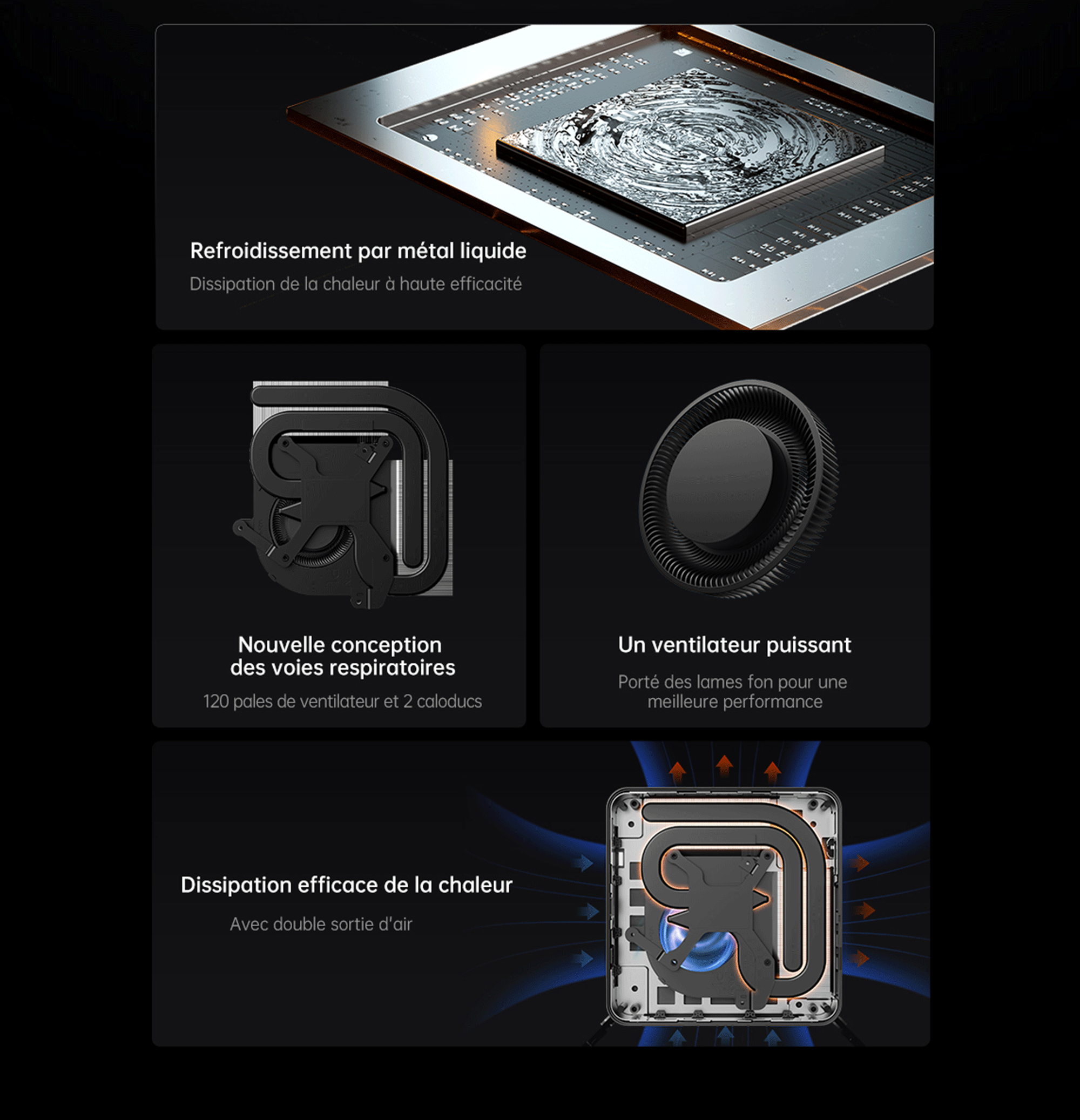 Refroidissement par métal liquide

Dissipation de la chaleur à haute efficacité

Nouvelle conception des voies respiratoires

120 pales de ventilateur et 2 caloducs

Un ventilateur puissant

Porté des lames fon pour une meilleure performance

Dissipation efficace de la chaleur

Avec double sortie d'air