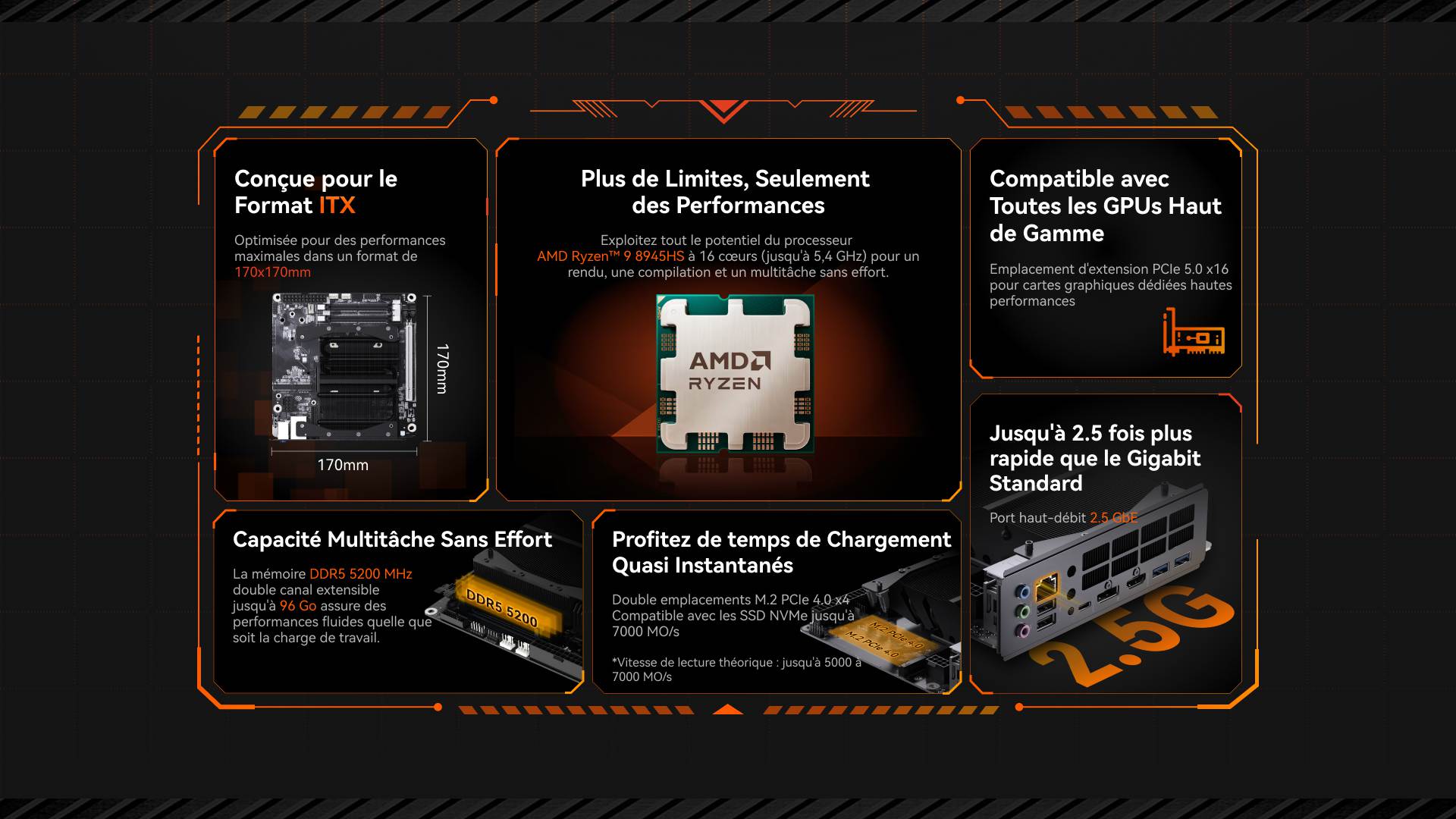 Conçue pour le Format ITX

Optimisée pour des performances maximales dans un format de 170x170mm

170mm

170mm

Plus de Limites, Seulement des Performances

Exploitez tout le potentiel du processeur AMD Ryzen™ 9 8945HS à 16 cœurs (jusqu'à 5,4 GHz) pour un rendu, une compilation et un multitâche sans effort.

AMD RYZEN

Compatible avec Toutes les GPUs Haut de Gamme

Emplacement d'extension PCIe 5.0 x16 pour cartes graphiques dédiées hautes performances

Jusqu'à 2.5 fois plus rapide que le Gigabit Standard

Port haut-débit 2.5 GbE

2.5G

Capacité Multitâche Sans Effort

La mémoire DDR5 5200 MHz double canal extensible jusqu'à 96 Go assure des performances fluides quelle que soit la charge de travail.

DDR5 5200

Profitez de temps de Chargement Quasi Instantanés

Double emplacements M.2 PCIe 4.0 x4 Compatible avec les SSD NVMe jusqu'à 7000 MO/s

*Vitesse de lecture théorique : jusqu'à 5000 à 7000 MO/s

M.2 PCIe 4.0

M.2 PCIe 4.0